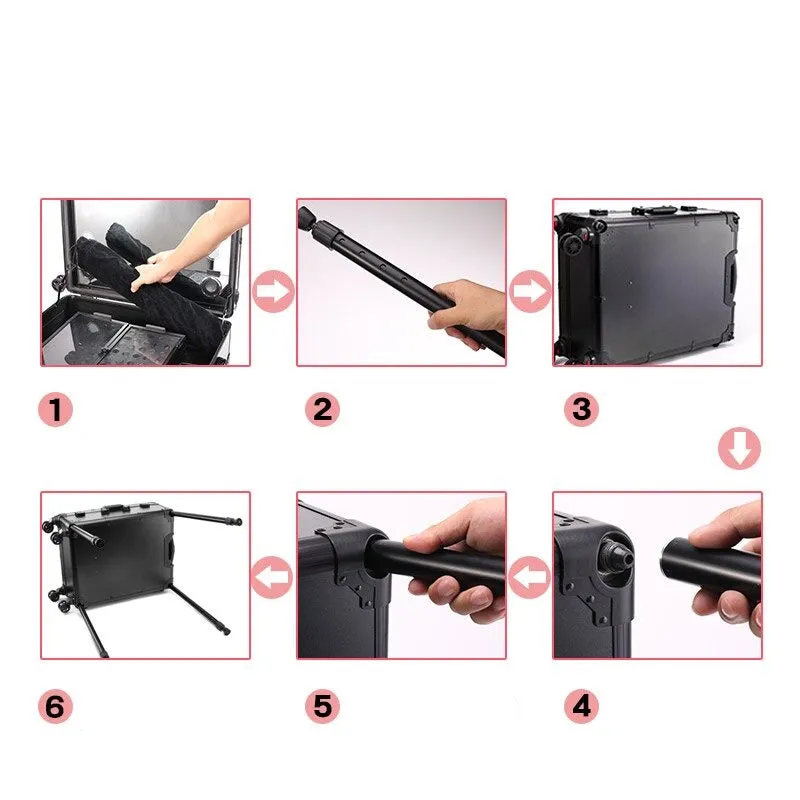 1

2

3

6

5

4