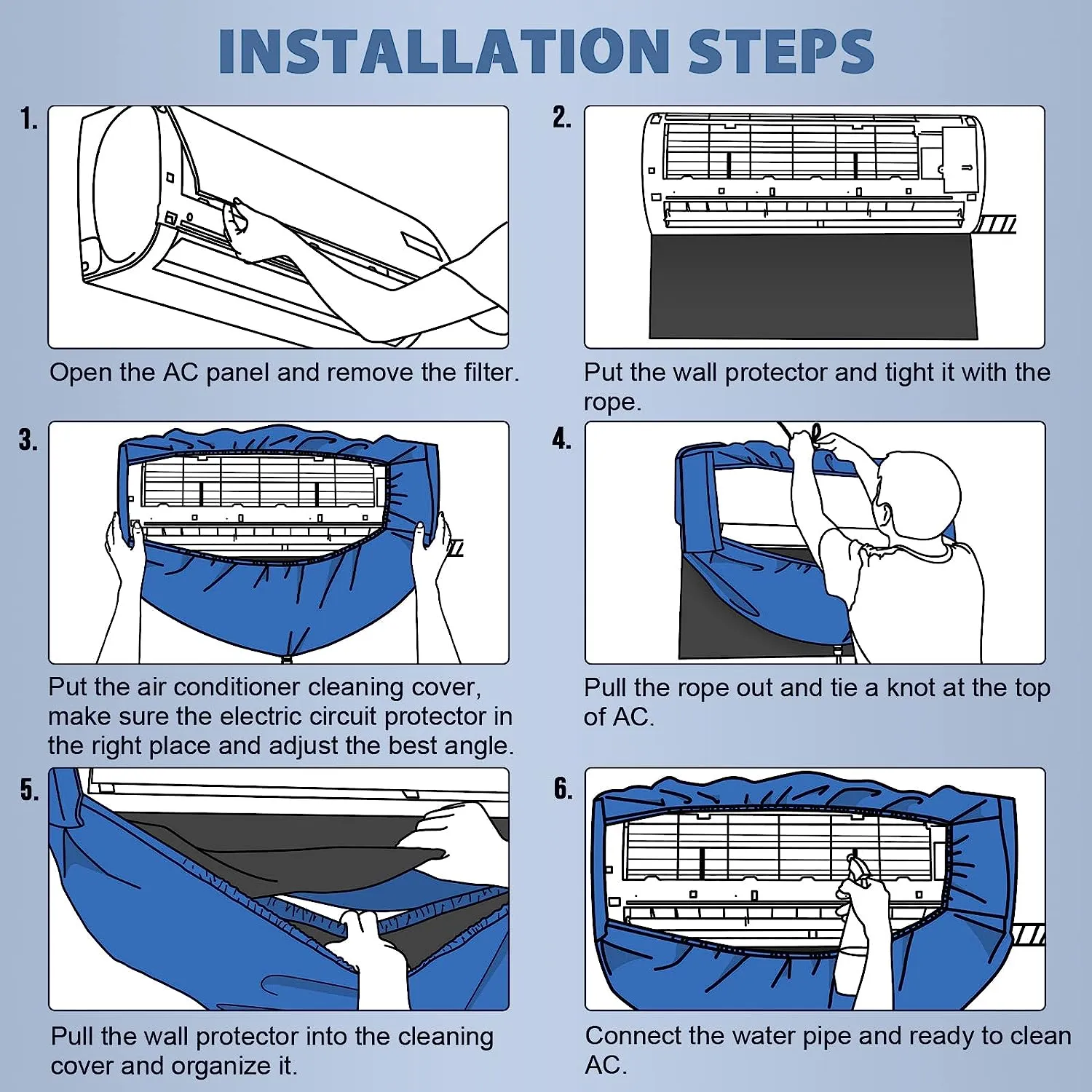 INSTALLATION STEPS

1.

Open the AC panel and remove the filter.

2.

Put the wall protector and tight it with the rope.

3.

Put the air conditioner cleaning cover, make sure the electric circuit protector in the right place and adjust the best angle.

4.

Pull the rope out and tie a knot at the top of AC.

5.

Pull the wall protector into the cleaning cover and organize it.

6.

Connect the water pipe and ready to clean AC.